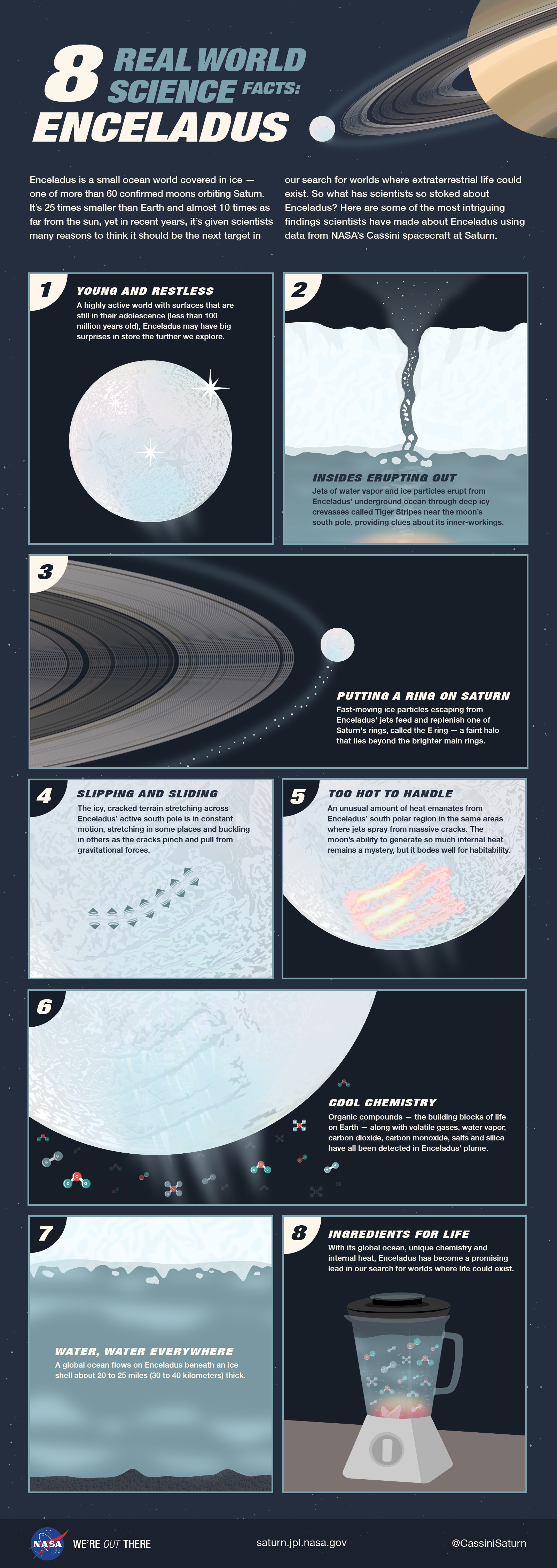 8 REAL WORLD SCIENCE FACTS: ENCELADUS

Enceladus is a small ocean world covered in ice — one of more than 60 confirmed moons orbiting Saturn. It's 25 times smaller than Earth and almost 10 times as far from the sun, yet in recent years, it's given scientists many reasons to think it should be the next target in our search for worlds where extraterrestrial life could exist. So what has scientists so stoked about Enceladus? Here are some of the most intriguing findings scientists have made about Enceladus using data from NASA's Cassini spacecraft at Saturn.

1
YOUNG AND RESTLESS
A highly active world with surfaces that are still in their adolescence (less than 100 million years old), Enceladus may have big surprises in store the further we explore.

2
INSIDES ERUPTING OUT
Jets of water vapor and ice particles erupt from Enceladus' underground ocean through deep icy crevasses called Tiger Stripes near the moon's south pole, providing clues about its inner-workings.

3
PUTTING A RING ON SATURN
Fast-moving ice particles escaping from Enceladus' jets feed and replenish one of Saturn's rings, called the E ring — a faint halo that lies beyond the brighter main rings.

4
SLIPPING AND SLIDING
The icy, cracked terrain stretching across Enceladus' active south pole is in constant motion, stretching in some places and buckling in others as the cracks pinch and pull from gravitational forces.

5
TOO HOT TO HANDLE
An unusual amount of heat emanates from Enceladus' south polar region in the same areas where jets spray from massive cracks. The moon's ability to generate so much internal heat remains a mystery, but it bodes well for habitability.

6
COOL CHEMISTRY
Organic compounds — the building blocks of life on Earth — along with volatile gases, water vapor, carbon dioxide, carbon monoxide, salts and silica have all been detected in Enceladus' plume.

7
WATER, WATER EVERYWHERE
A global ocean flows on Enceladus beneath an ice shell about 20 to 25 miles (30 to 40 kilometers) thick.

8
INGREDIENTS FOR LIFE
With its global ocean, unique chemistry and internal heat, Enceladus has become a promising lead in our search for worlds where life could exist.

NASA WE'RE OUT THERE
saturn.jpl.nasa.gov
@CassiniSaturn